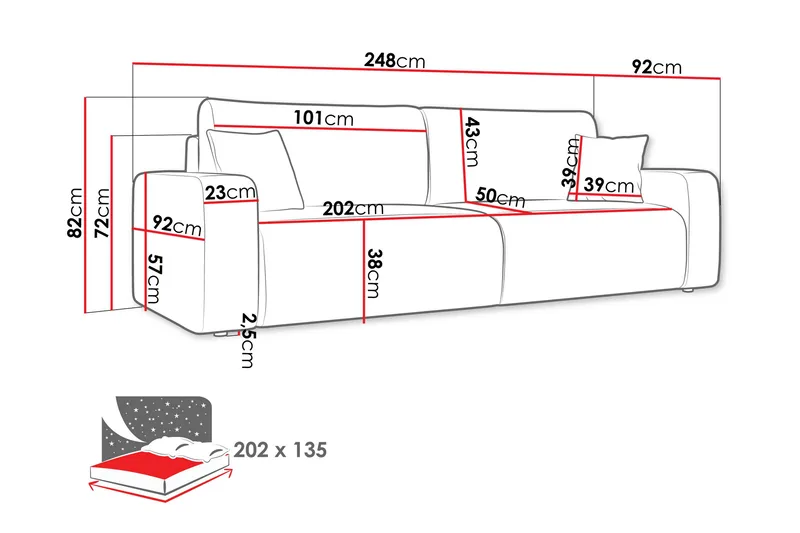 248cm
92cm
101cm
43cm
39cm
39cm
82cm
72cm
23cm
202cm
50cm
92cm
57cm
38cm
2,5cm
202 x 135