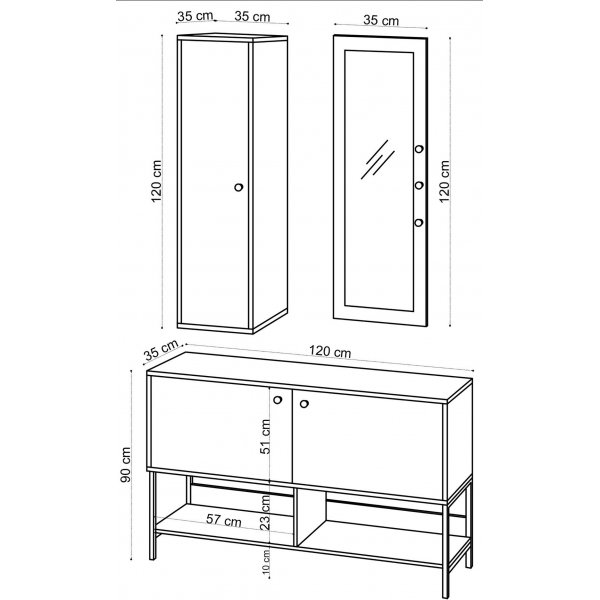 35 cm
35 cm
35 cm
120 cm
120 cm
35 cm
120 cm
90 cm
51 cm
23 cm
57 cm
10 cm