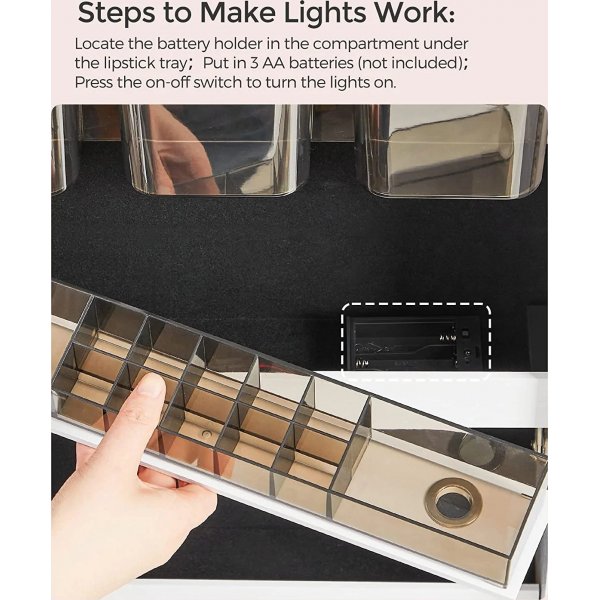 Steps to Make Lights Work:

Locate the battery holder in the compartment under the lipstick tray; Put in 3 AA batteries (not included); Press the on-off switch to turn the lights on.