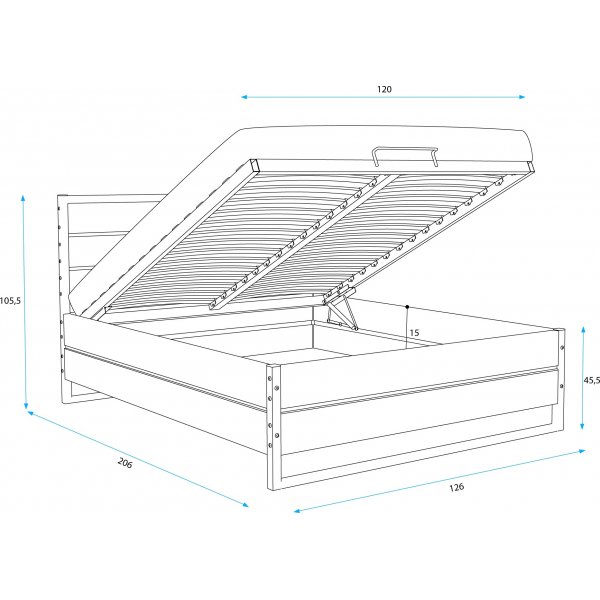 120

105,5

15

45,5

206

126