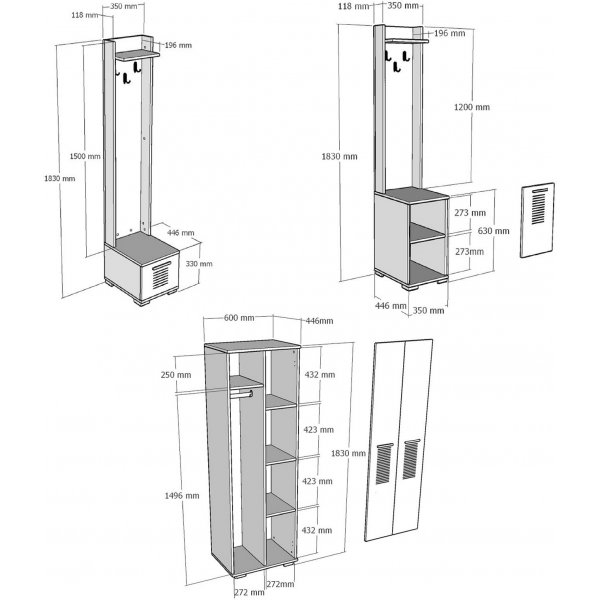 118 mm
350 mm
196 mm
1500 mm
1830 mm
446 mm
330 mm

118 mm
350 mm
196 mm
1200 mm
1830 mm
273 mm
630 mm
273mm
446 mm
350 mm

600 mm
446mm
250 mm
432 mm
423 mm
1830 mm
423 mm
1496 mm
432 mm
272 mm
272mm