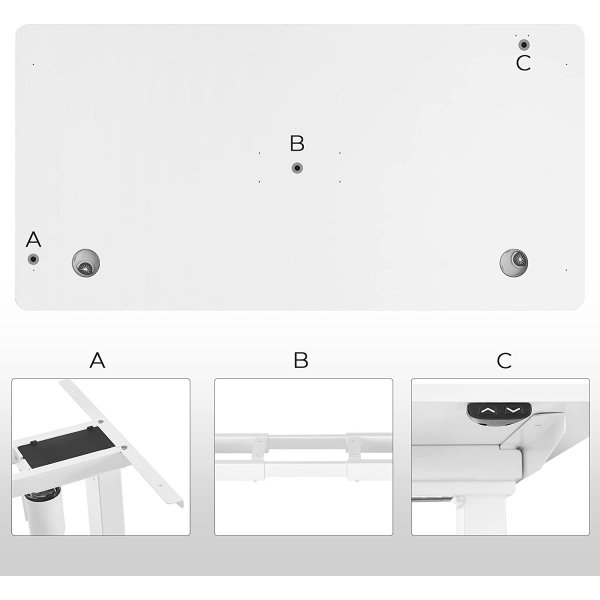 C

B

A

A

B

C