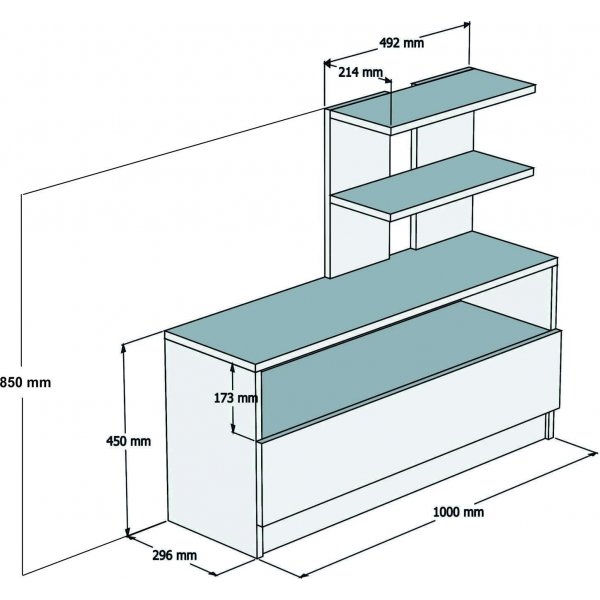 492 mm
214 mm
850 mm
173 mm
450 mm
1000 mm
296 mm