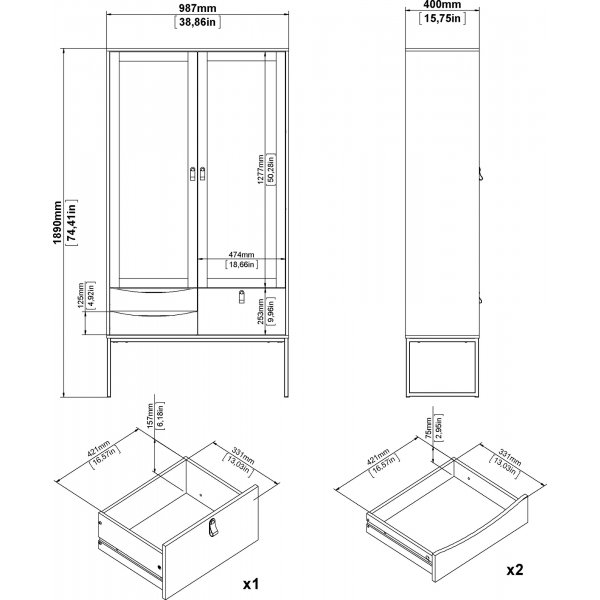 987mm
[38,86in]

400mm
[15,75in]

1890mm
[74,41in]

1277mm
[50,28in]

474mm
[18,66in]

125mm
[4,92in]

253mm
[9,96in]

157mm
[6,18in]

421mm
[16,57in]

331mm
[13,03in]

x1

75mm
[2,95in]

421mm
[16,57in]

331mm
[13,03in]

x2