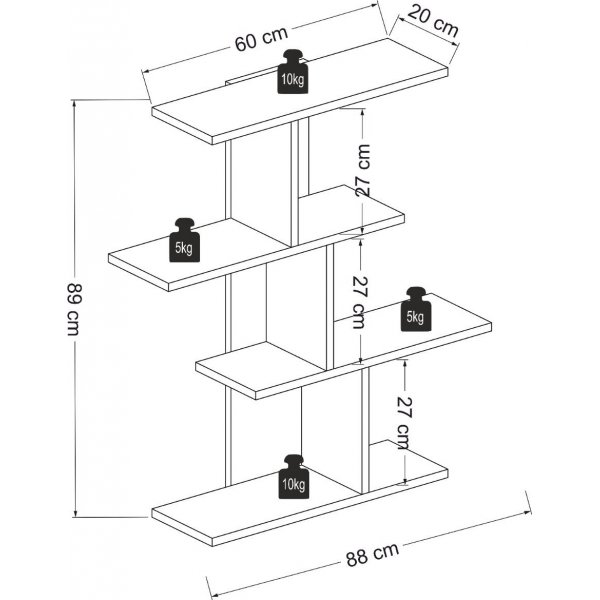 60 cm
20 cm
10kg
27 cm
5kg
89 cm
27 cm
5kg
27 cm
10kg
88 cm