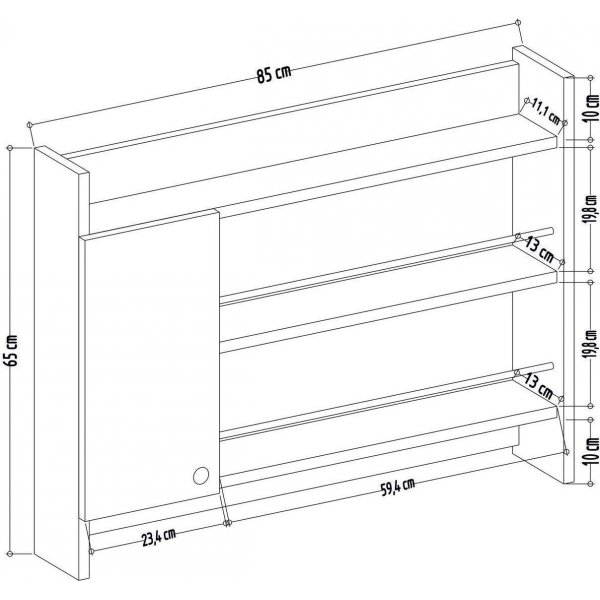 85 cm
11,1 cm
10 cm
19,8 cm
13 cm
19,8 cm
13 cm
10 cm
65 cm
59,4 cm
23,4 cm