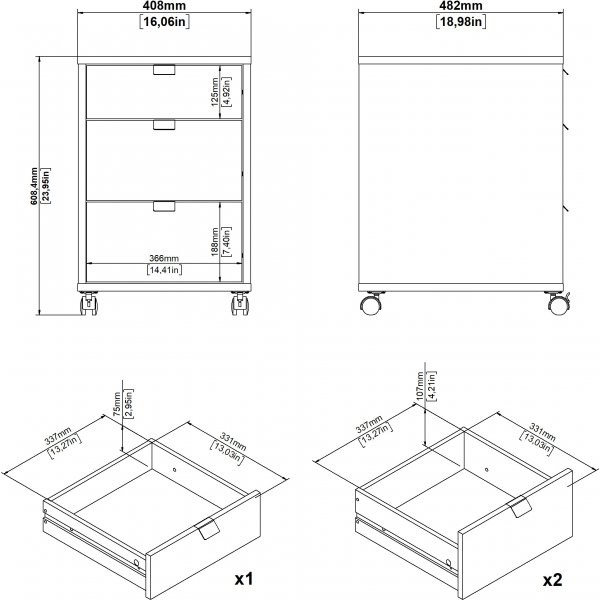 408mm
[16,06in]

482mm
[18,98in]

608,4mm
[23,95in]

125mm
[4,92in]

188mm
[7,40in]

366mm
[14,41in]

75mm
[2,95in]

337mm
[13,27in]

331mm
[13,03in]

x1

107mm
[4,21in]

337mm
[13,27in]

331mm
[13,03in]

x2