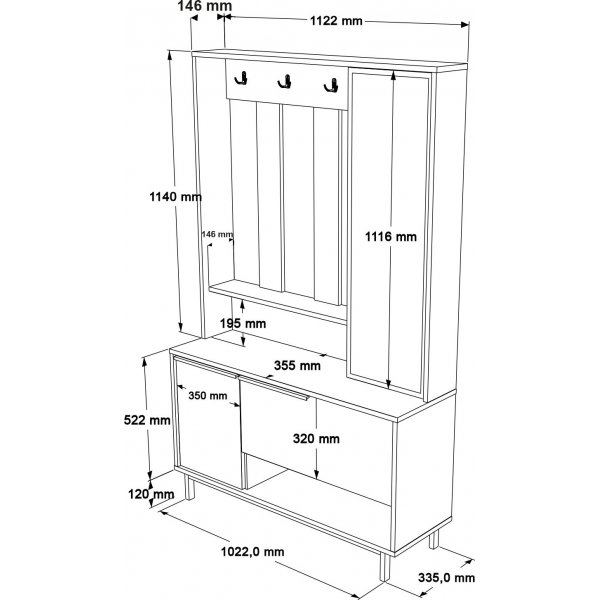 146 mm
1122 mm
1140 mm
146 mm
1116 mm
195 mm
355 mm
350 mm
522 mm
320 mm
120 mm
1022,0 mm
335,0 mm