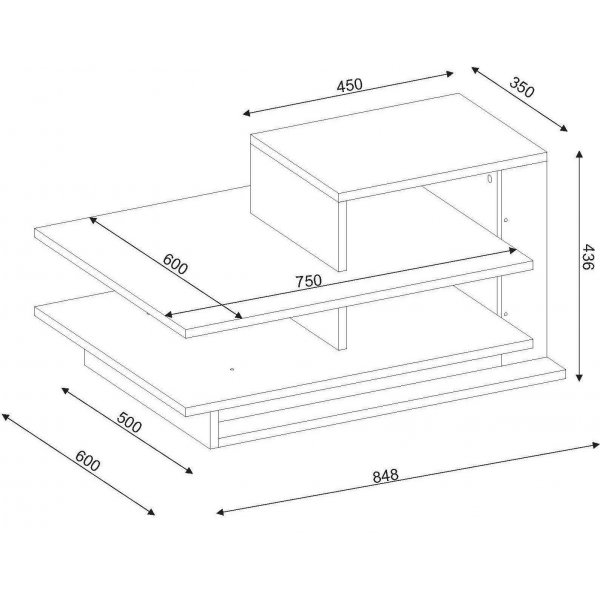 450
350
436
600
750
500
600
848