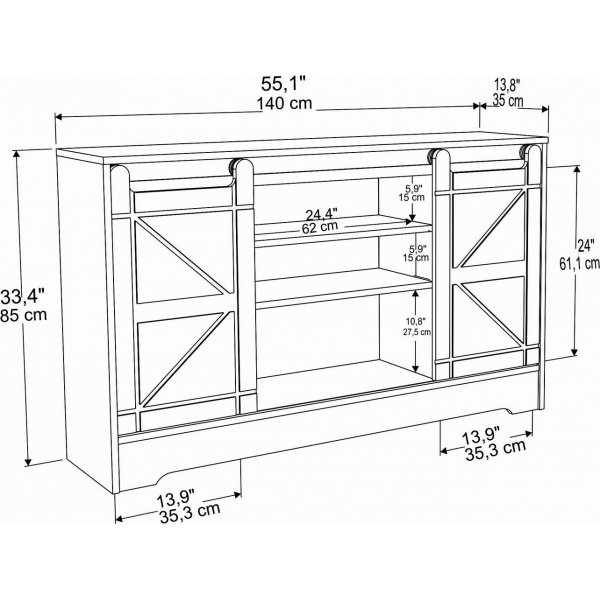 55,1"
140 cm

13,8"
35 cm

33,4"
85 cm

5,9"
15 cm

24,4"
62 cm

5,9"
15 cm

24"
61,1 cm

10,8"
27,5 cm

13,9"
35,3 cm

13,9"
35,3 cm