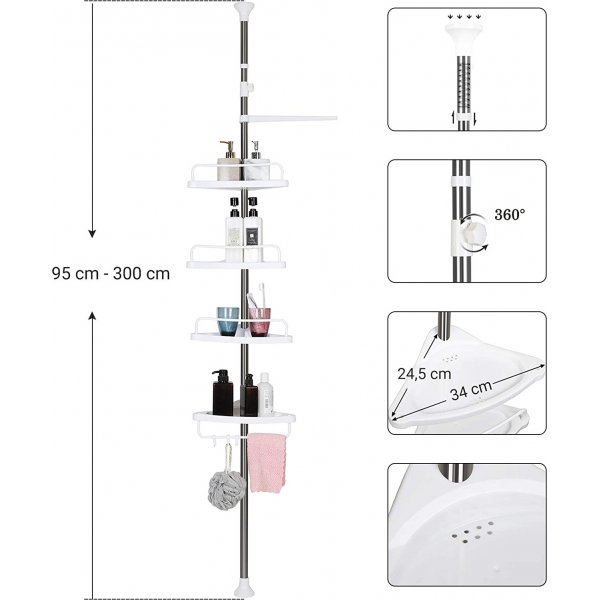 95 cm - 300 cm

360°

24,5 cm

34 cm