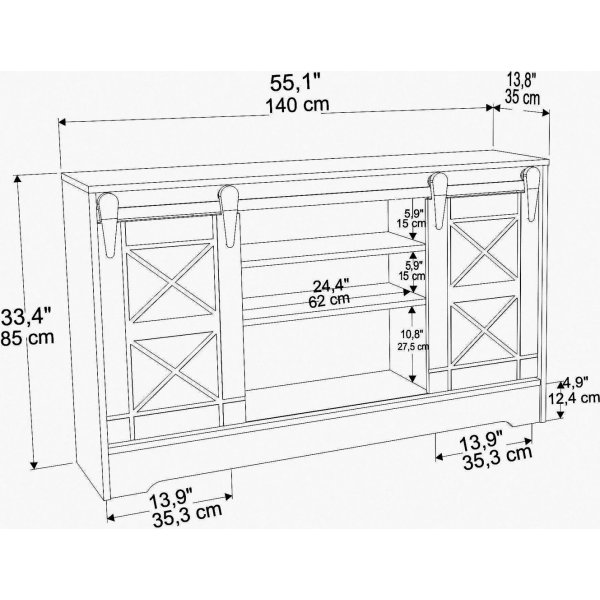 55,1"
140 cm

13,8"
35 cm

33,4"
85 cm

5,9"
15 cm

5,9"
15 cm

24,4"
62 cm

10,8"
27,5 cm

4,9"
12,4 cm

13,9"
35,3 cm

13,9"
35,3 cm