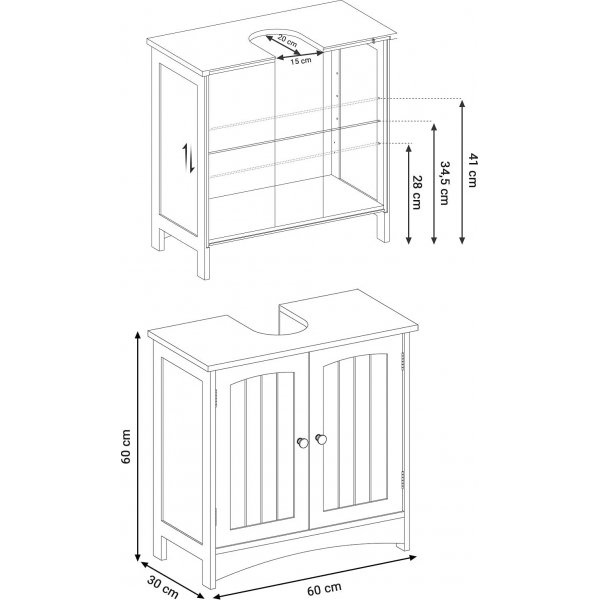 20 cm
15 cm
28 cm
34,5 cm
41 cm
60 cm
30 cm
60 cm