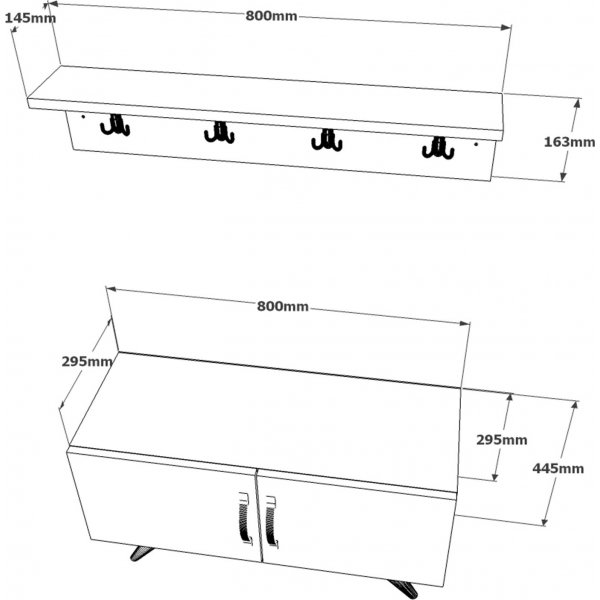 145mm
800mm
163mm

800mm
295mm
295mm
445mm