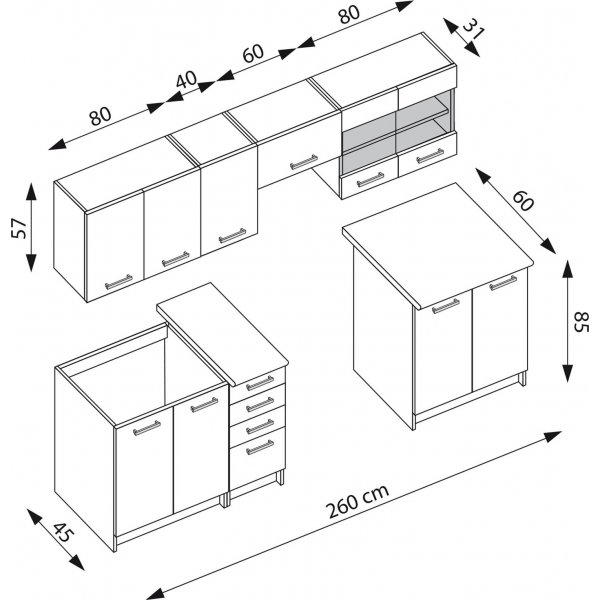 80
40
60
80
31
57
60
85
45
260 cm