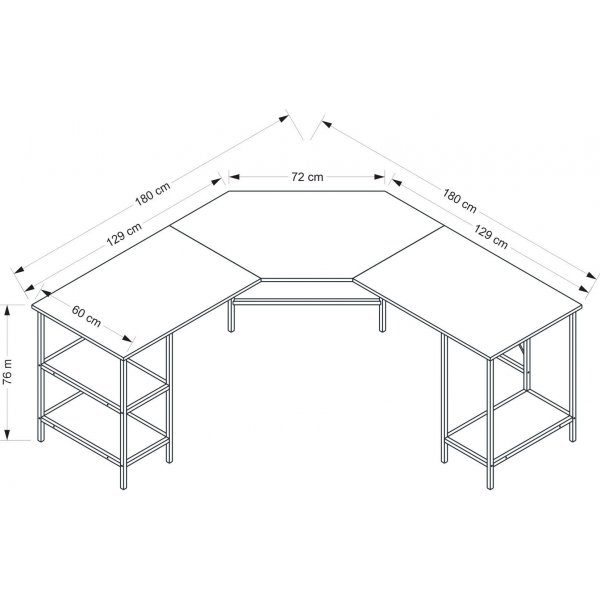 180 cm
129 cm
72 cm
180 cm
129 cm
60 cm
76 m