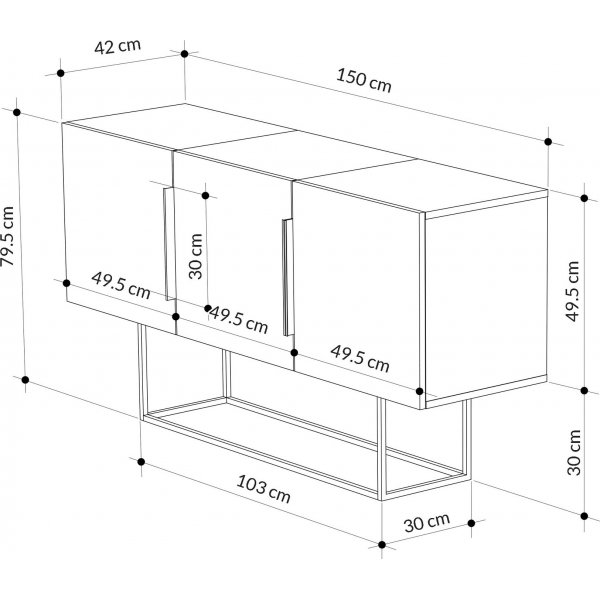 42 cm
150 cm
79.5 cm
30 cm
49.5 cm
49.5 cm
49.5 cm
49.5 cm
30 cm
103 cm
30 cm