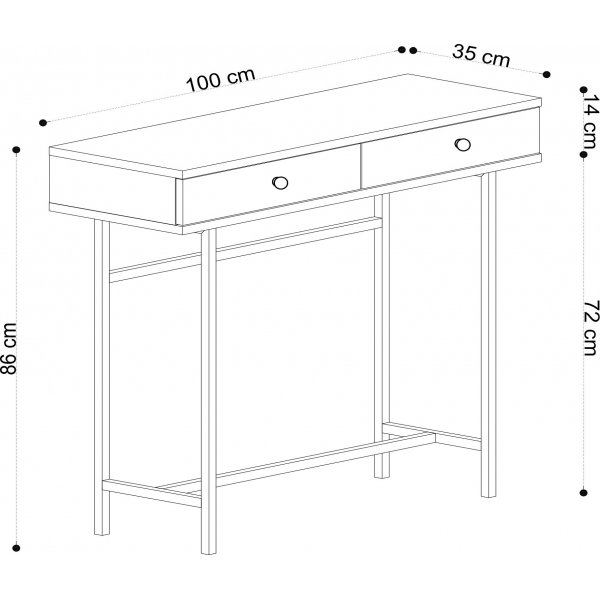 100 cm
35 cm
14 cm
86 cm
72 cm