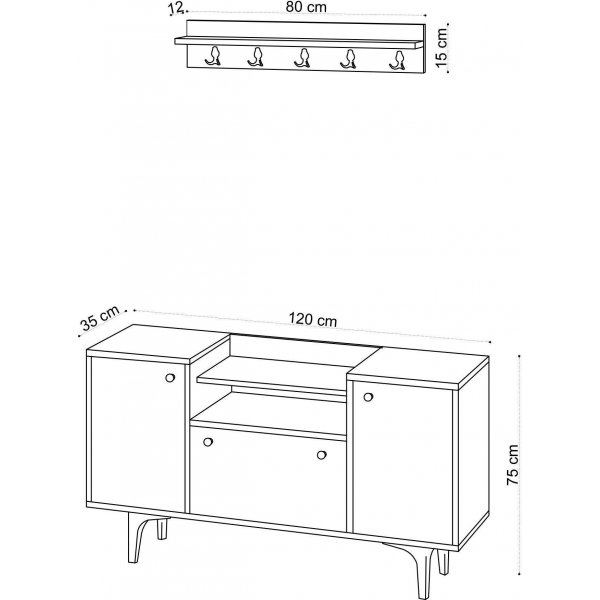 12
80 cm
15 cm
35 cm
120 cm
75 cm